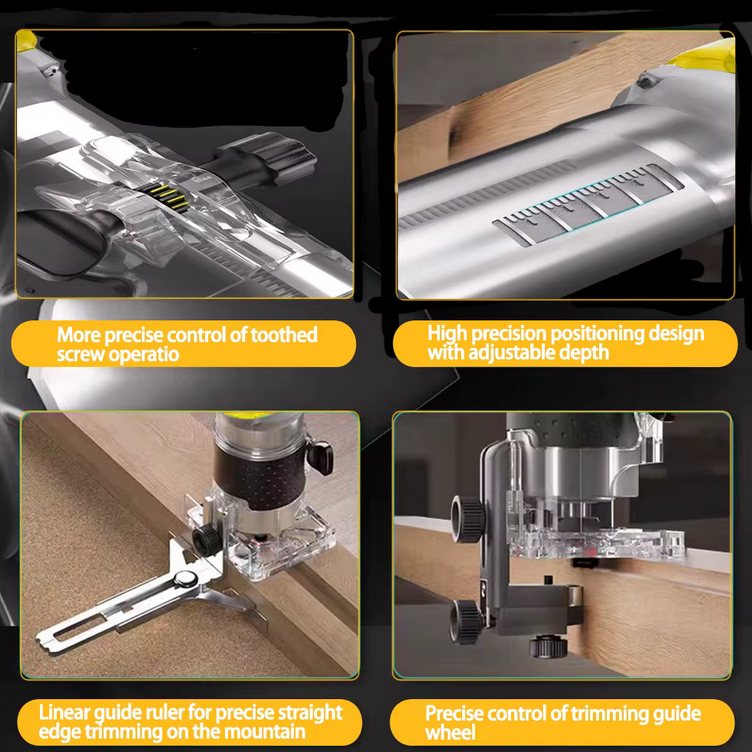 More precise control of toothed screw operatio

High precision positioning design with adjustable depth

Linear guide ruler for precise straight edge trimming on the mountain

Precise control of trimming guide wheel